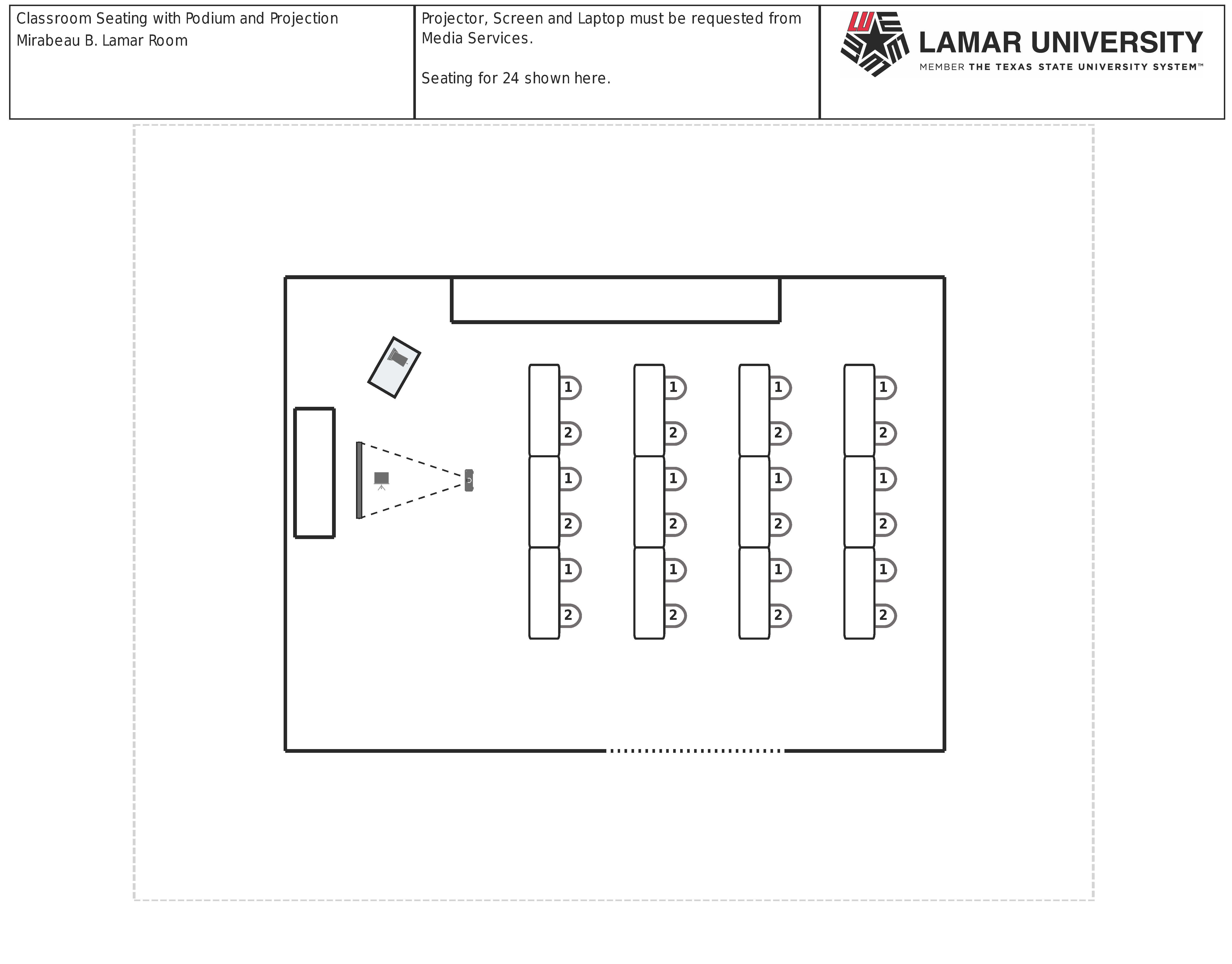 Classroom Seating with Podium and Projection
Mirabeau B. Lamar Room

Projector, Screen and Laptop must be requested from Media Services.

Seating for 24 shown here.

LAMAR UNIVERSITY
MEMBER THE TEXAS STATE UNIVERSITY SYSTEM™

1 1 1 1
2 2 2 2
1 1 1 1
2 2 2 2
1 1 1 1
2 2 2 2